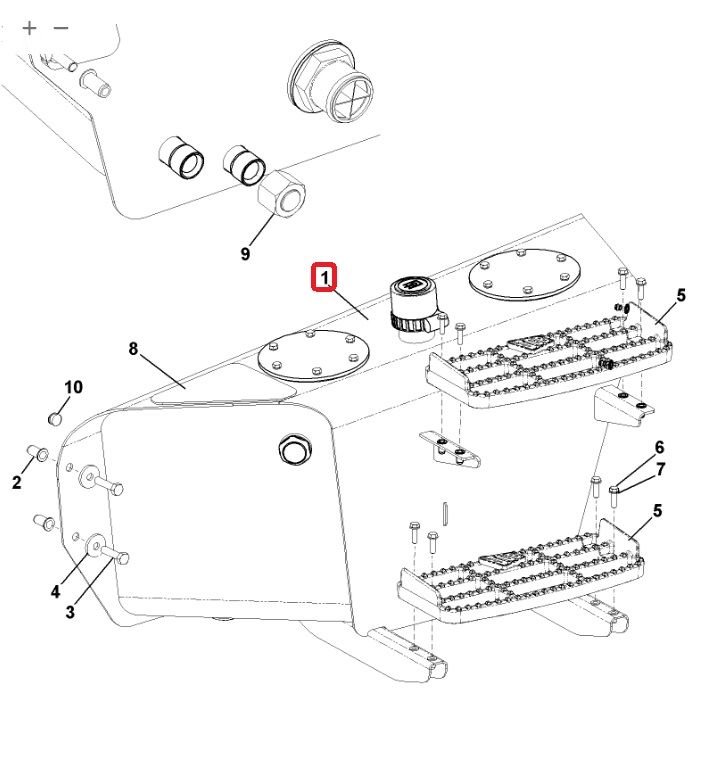 + −
9
1
5
8
10
2
6
7
5
4
3