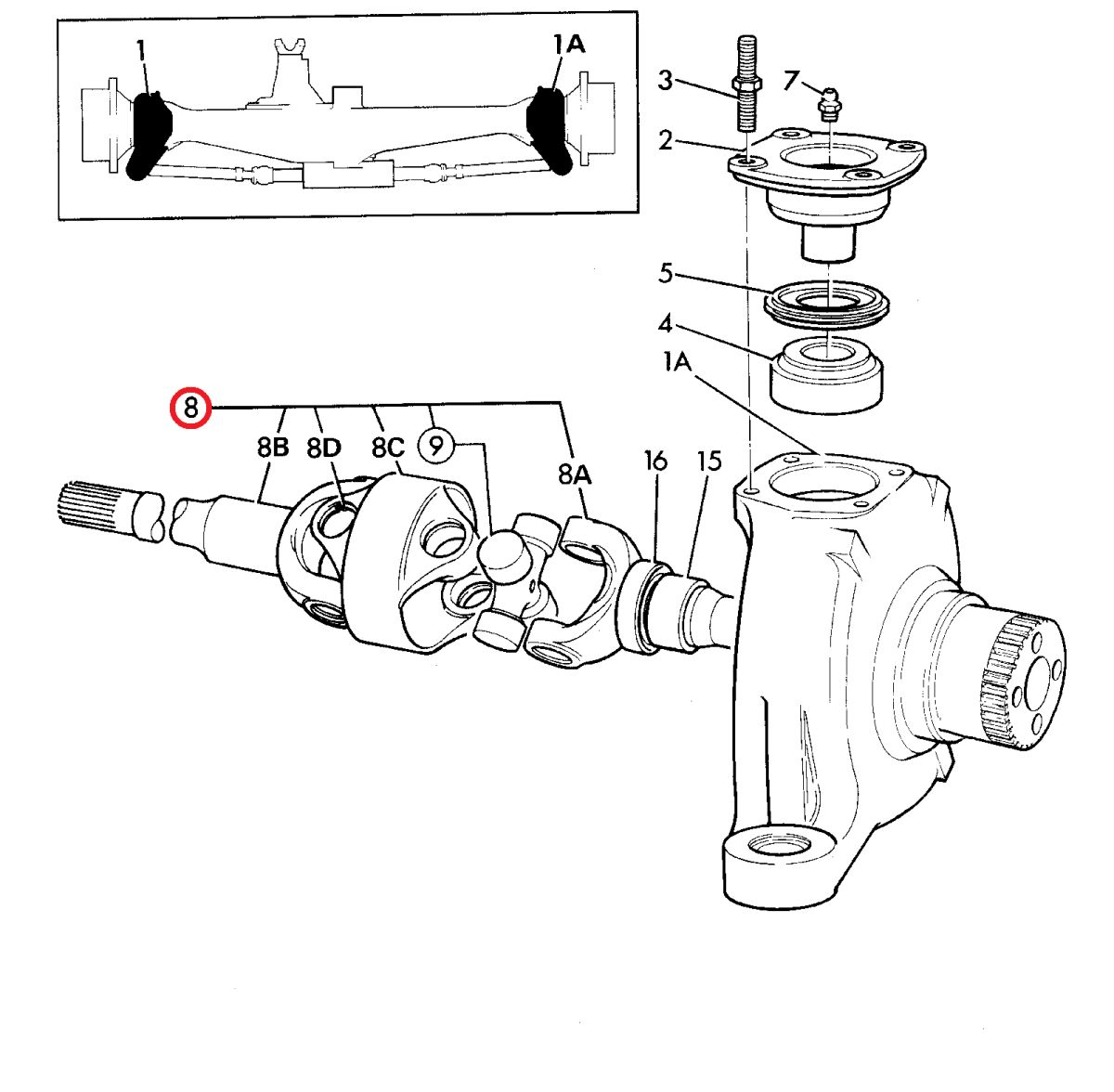 1
1A
3
7
2
5
4
1A
8
8B
8D
8C
9
8A
16
15