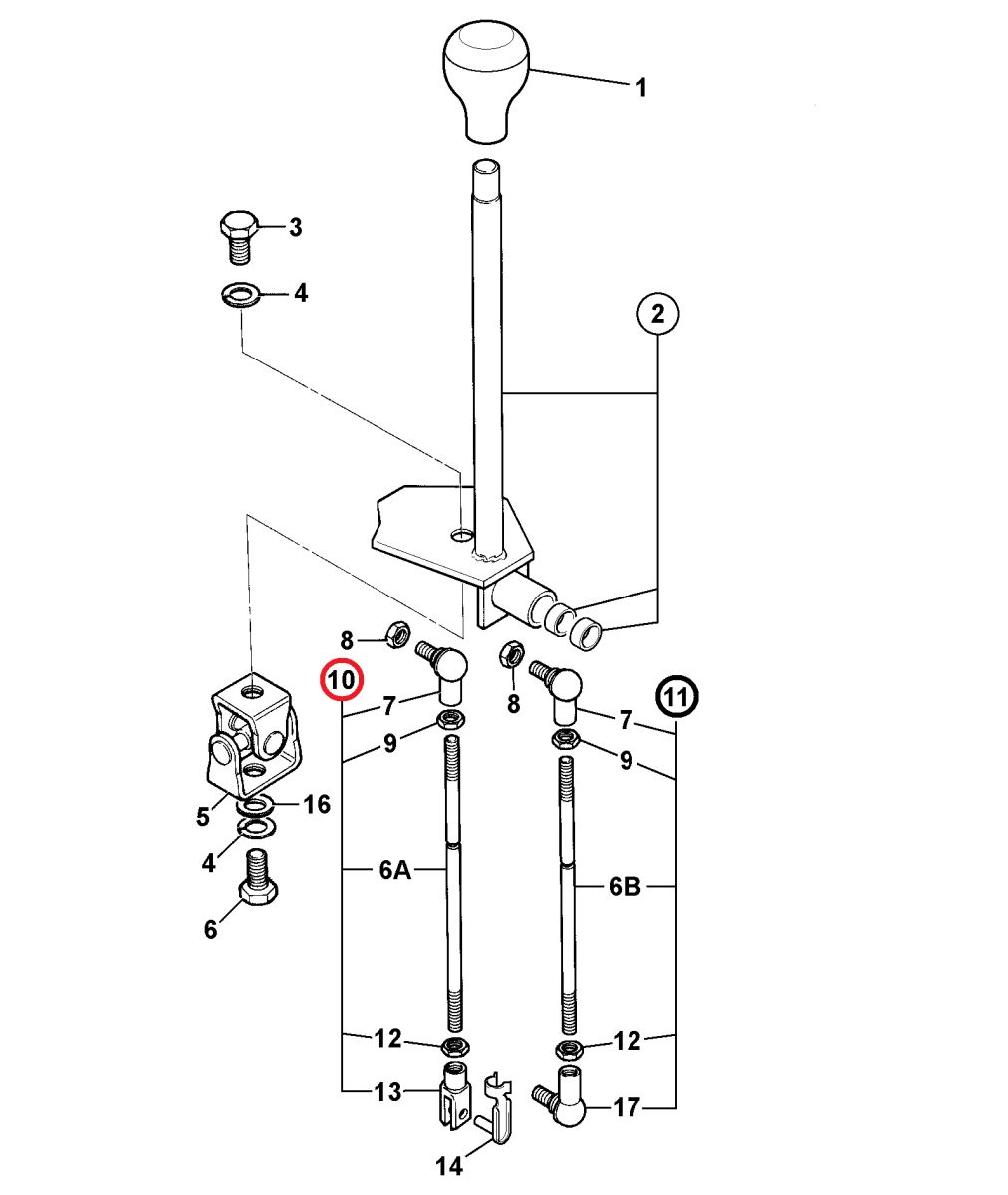 1
3
4
2
8
10
7
8
7
11
9
9
5
16
4
6A
6B
6
12
12
13
17
14