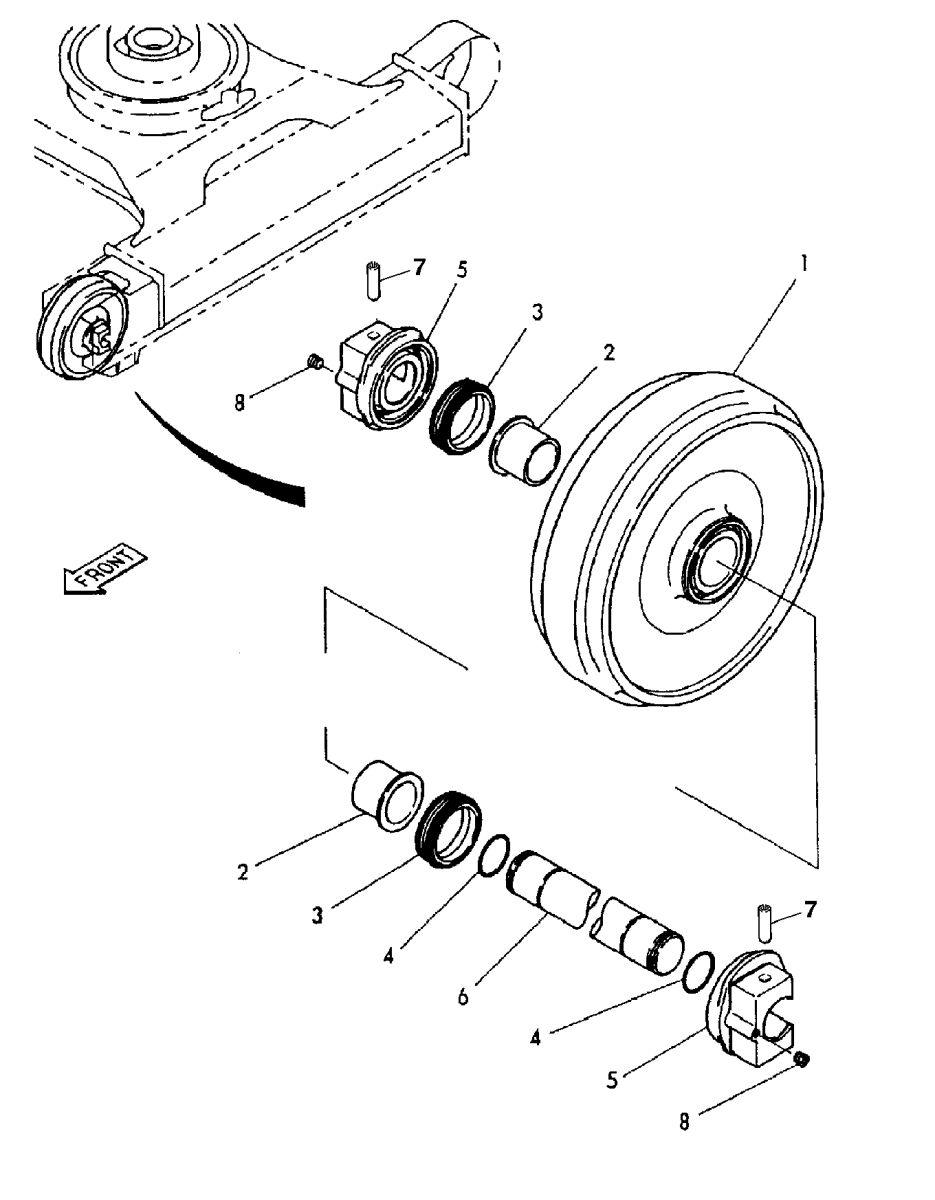 7
5
1
3
2
8
FRONT
2
3
4
6
7
4
5
8