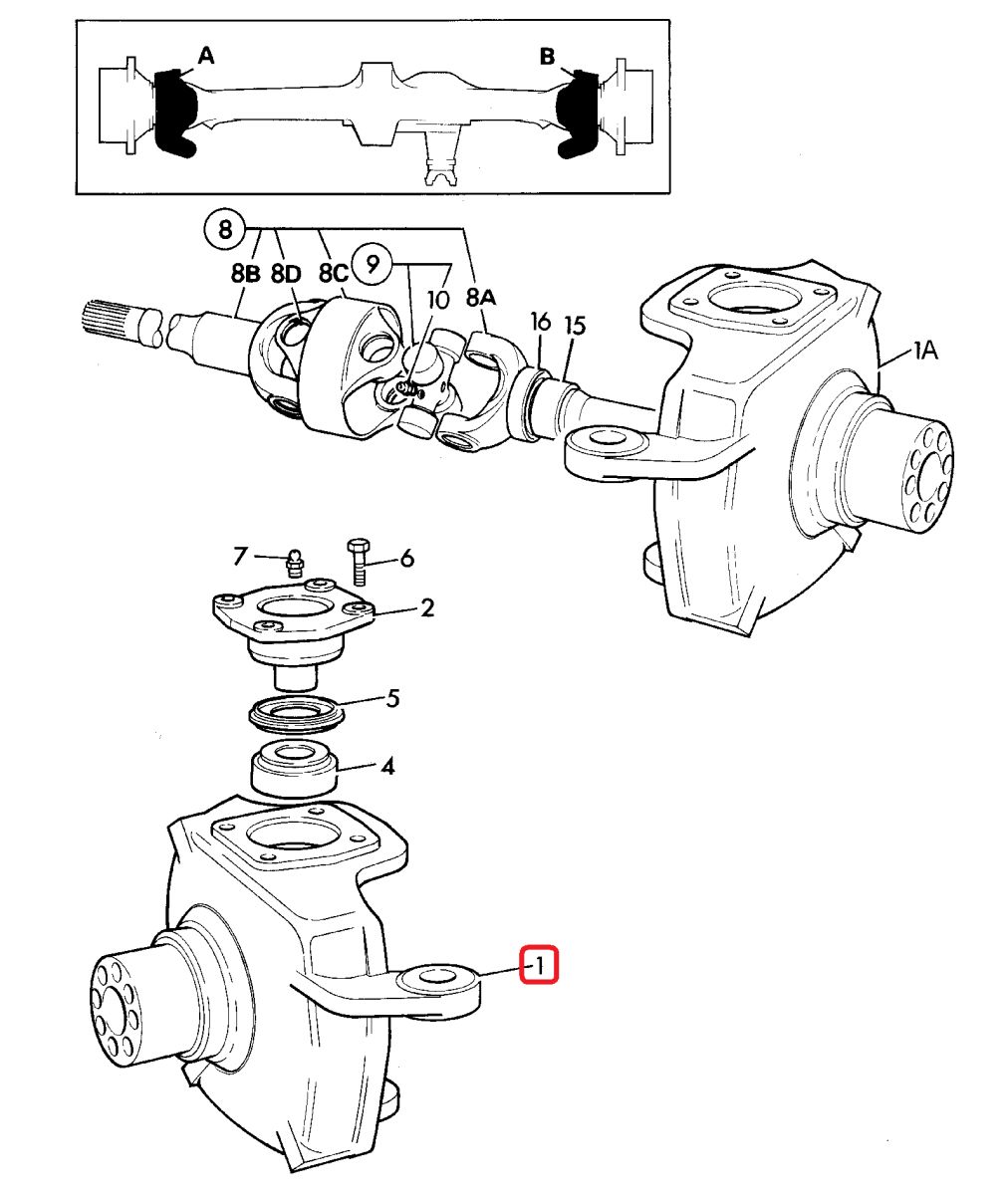 A
B
8
8B
8D
8C
9
10
8A
16
15
1A
7
6
2
5
4
1