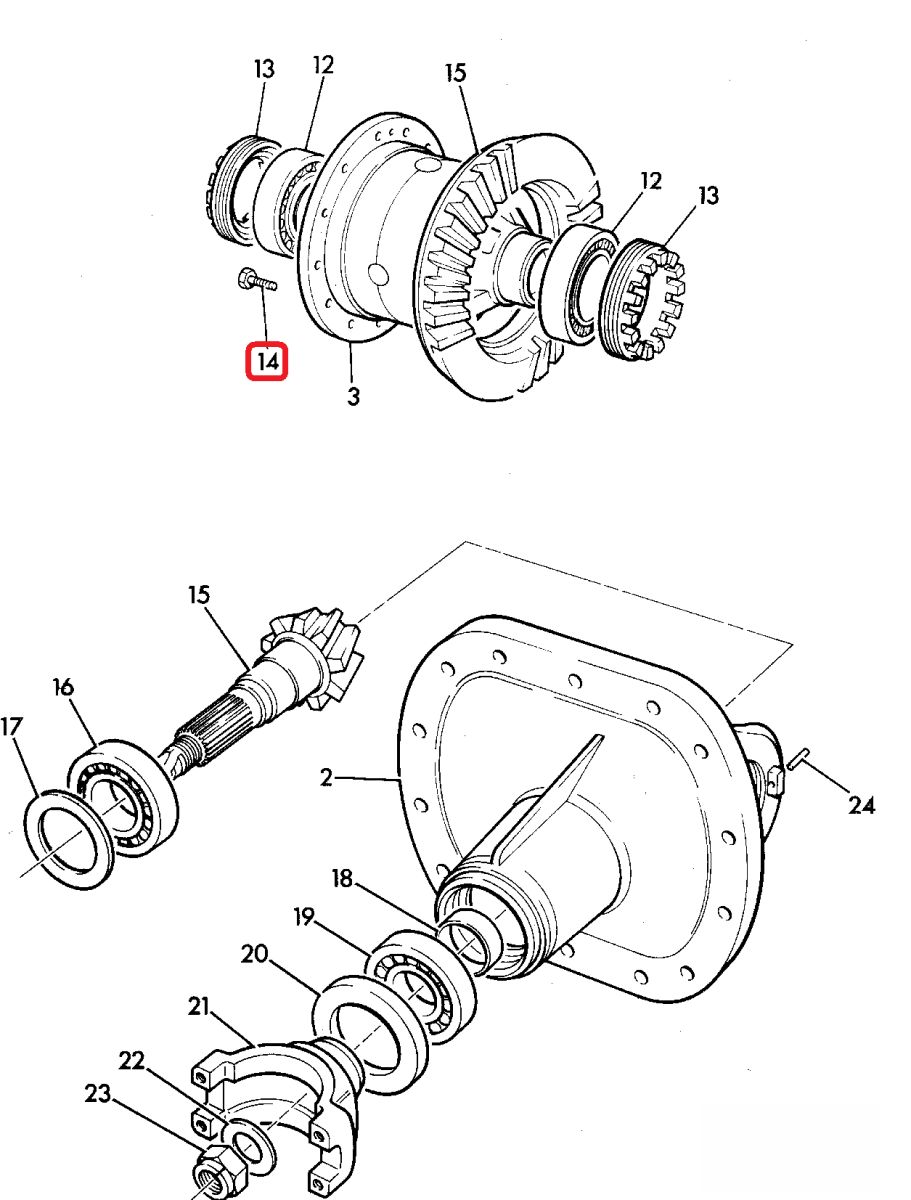 13
12
15
12
13
14
3
15
16
17
2
24
18
19
20
21
22
23