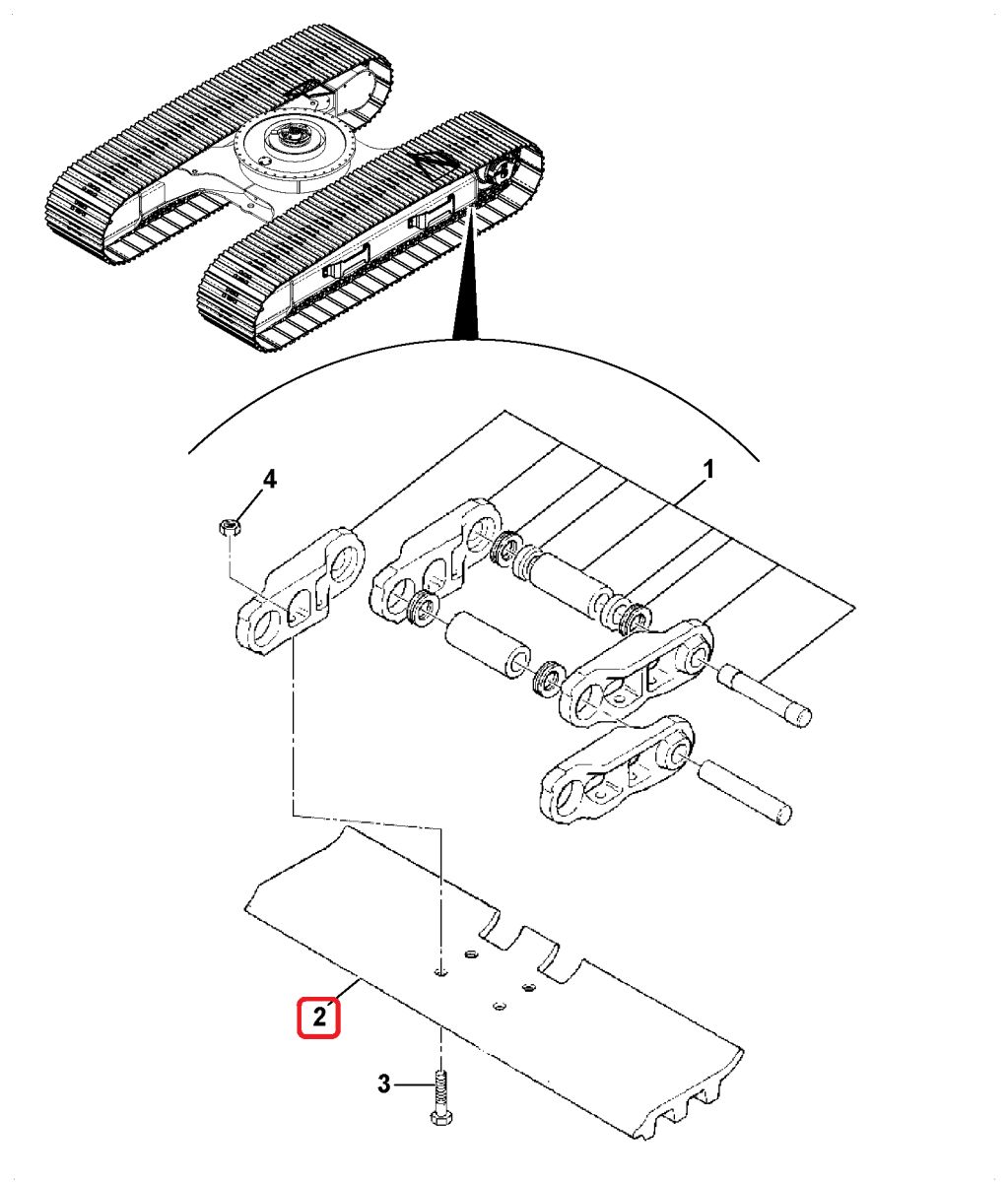 4
1
2
3