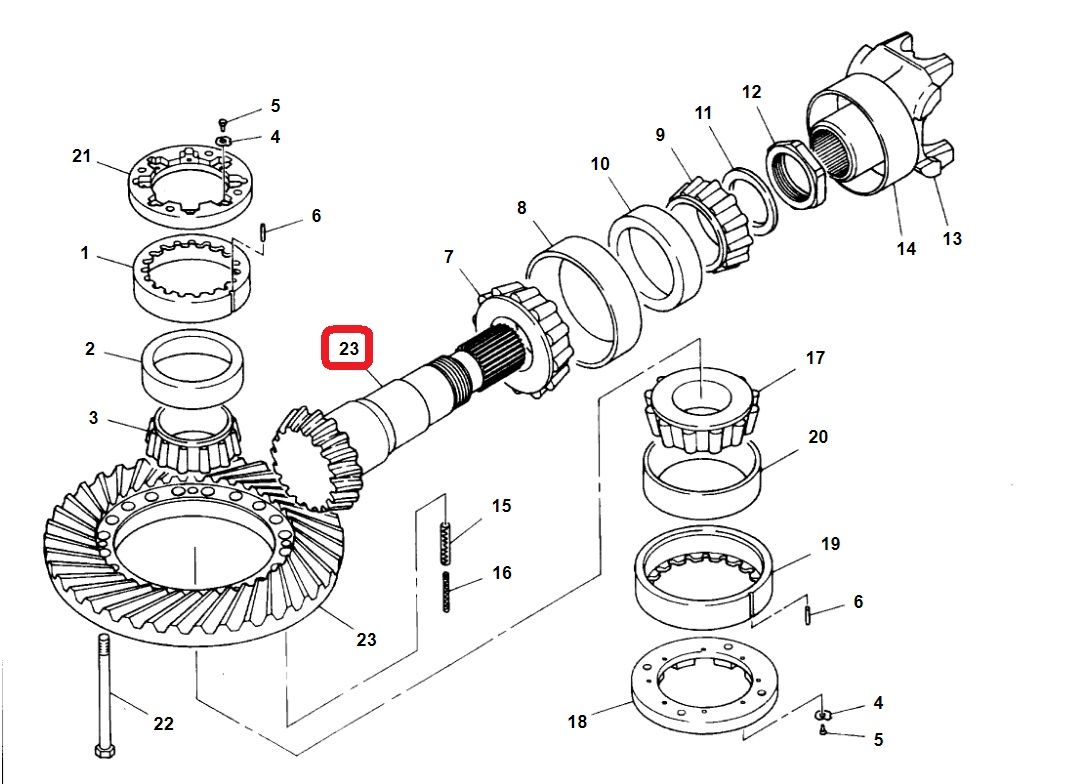 5
4
21
6
1
2
3
23
7
8
10
9
11
12
14
13
17
20
15
16
19
6
23
22
18
4
5